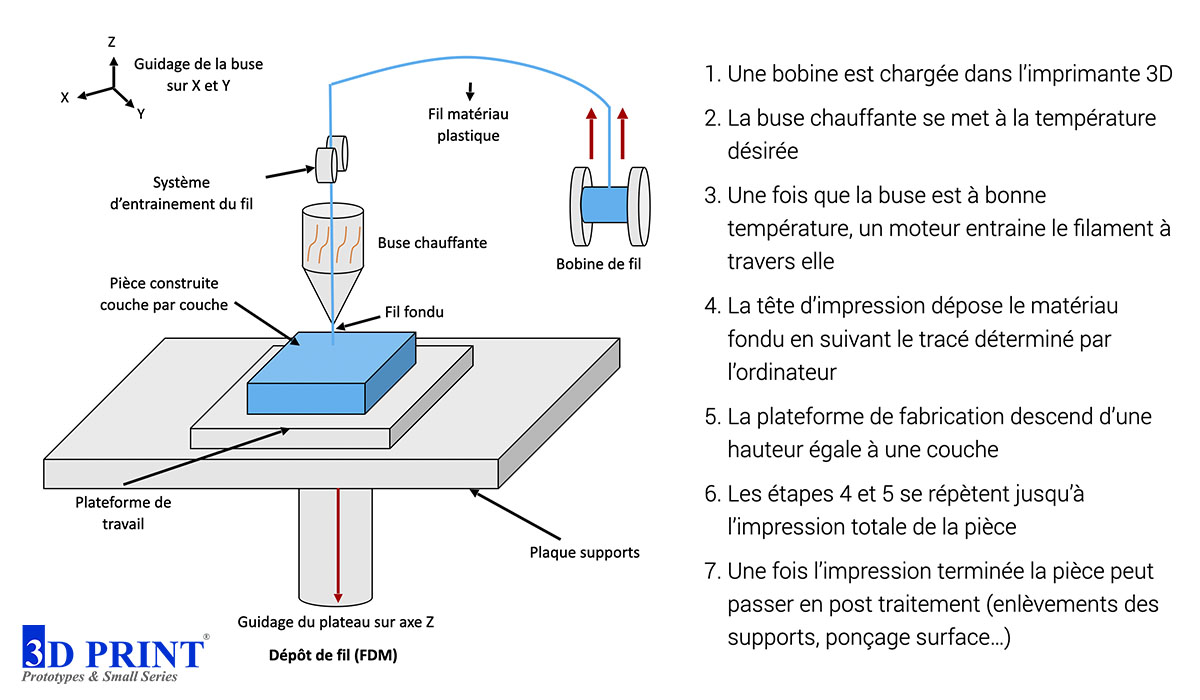 Z
X
Y
Guidage de la buse sur X et Y

Fil matériau plastique

Système d'entrainement du fil

Buse chauffante

Bobine de fil

Pièce construite couche par couche

Fil fondu

Plateforme de travail

Plaque supports

Guidage du plateau sur axe Z

Dépôt de fil (FDM)

3D PRINT®
Prototypes & Small Series

1. Une bobine est chargée dans l'imprimante 3D

2. La buse chauffante se met à la température désirée

3. Une fois que la buse est à bonne température, un moteur entraine le filament à travers elle

4. La tête d'impression dépose le matériau fondu en suivant le tracé déterminé par l'ordinateur

5. La plateforme de fabrication descend d'une hauteur égale à une couche

6. Les étapes 4 et 5 se répètent jusqu'à l'impression totale de la pièce

7. Une fois l'impression terminée la pièce peut passer en post traitement (enlèvements des supports, ponçage surface...)