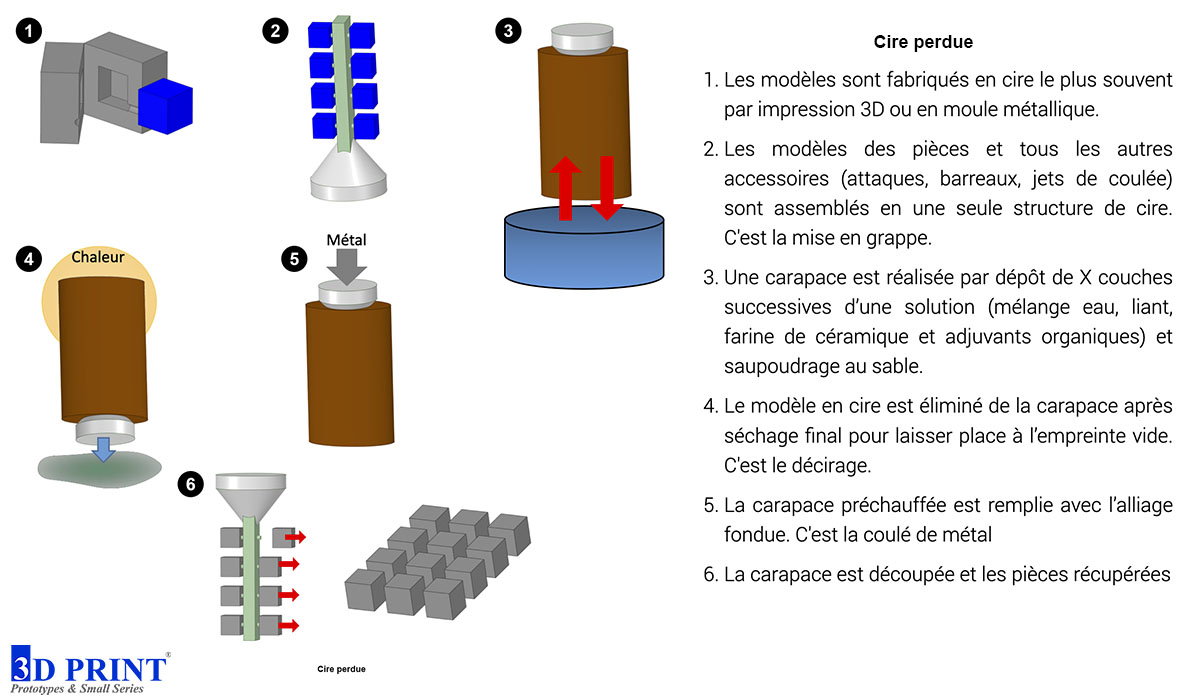 1

2

3

4

Chaleur

5

Métal

6

3D PRINT®
Prototypes & Small Series

Cire perdue

Cire perdue

1. Les modèles sont fabriqués en cire le plus souvent par impression 3D ou en moule métallique.

2. Les modèles des pièces et tous les autres accessoires (attaques, barreaux, jets de coulée) sont assemblés en une seule structure de cire. C'est la mise en grappe.

3. Une carapace est réalisée par dépôt de X couches successives d'une solution (mélange eau, liant, farine de céramique et adjuvants organiques) et saupoudrage au sable.

4. Le modèle en cire est éliminé de la carapace après séchage final pour laisser place à l'empreinte vide. C'est le décirage.

5. La carapace préchauffée est remplie avec l'alliage fondue. C'est la coulé de métal

6. La carapace est découpée et les pièces récupérées