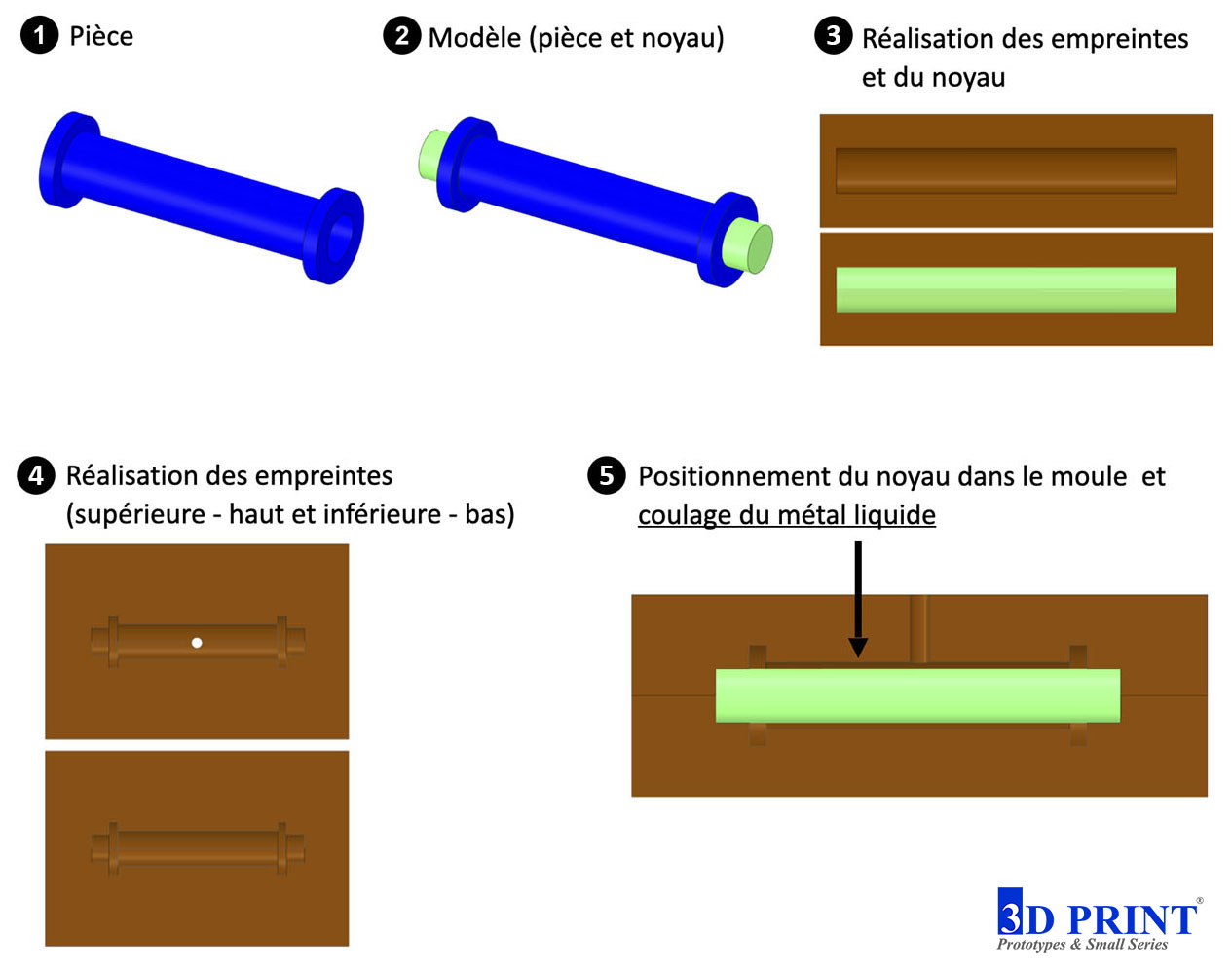 1 Pièce

2 Modèle (pièce et noyau)

3 Réalisation des empreintes et du noyau

4 Réalisation des empreintes (supérieure - haut et inférieure - bas)

5 Positionnement du noyau dans le moule et coulage du métal liquide

3D PRINT®
Prototypes & Small Series