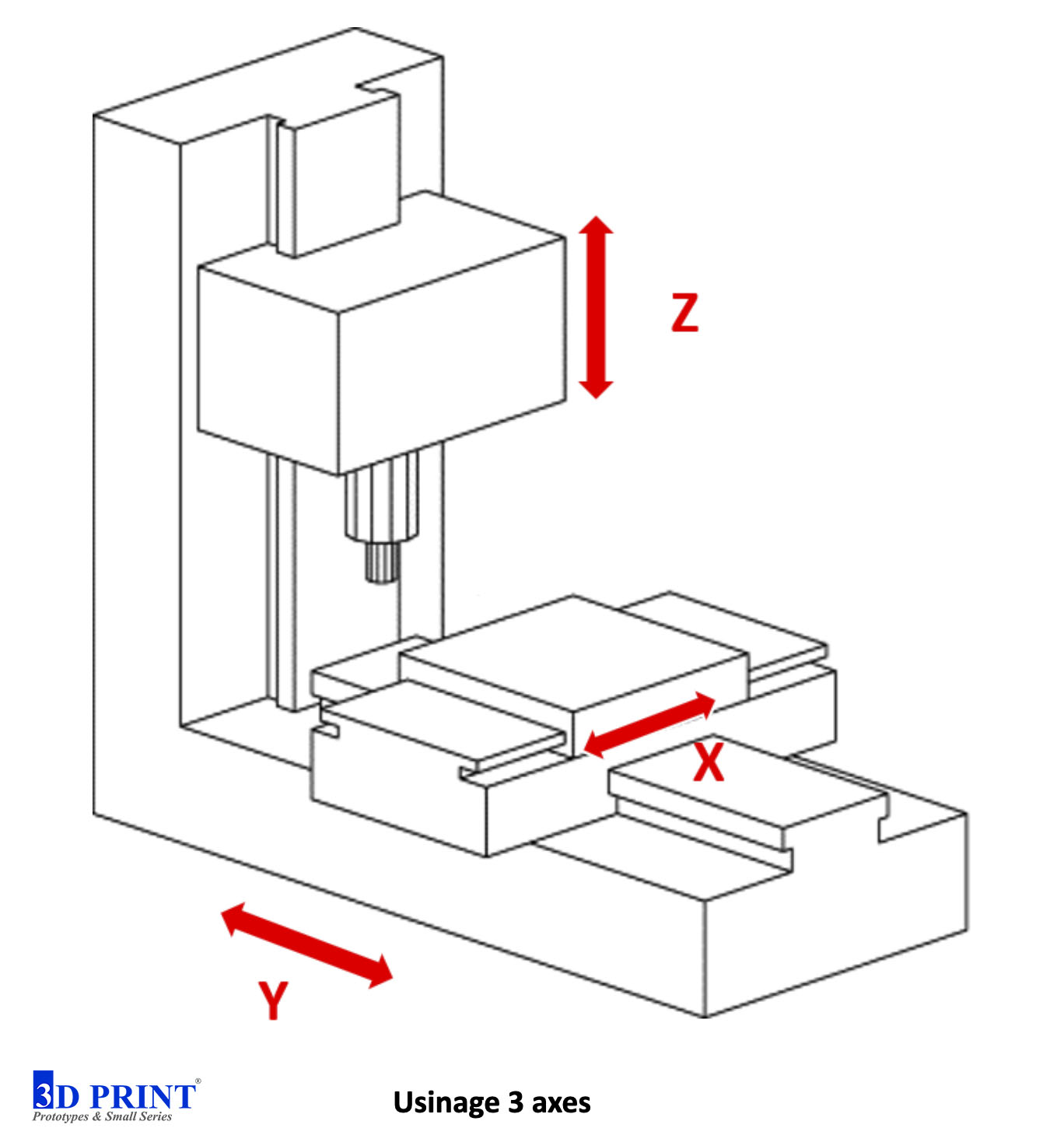 Z

X

Y

3D PRINT®
Prototypes & Small Series

Usinage 3 axes